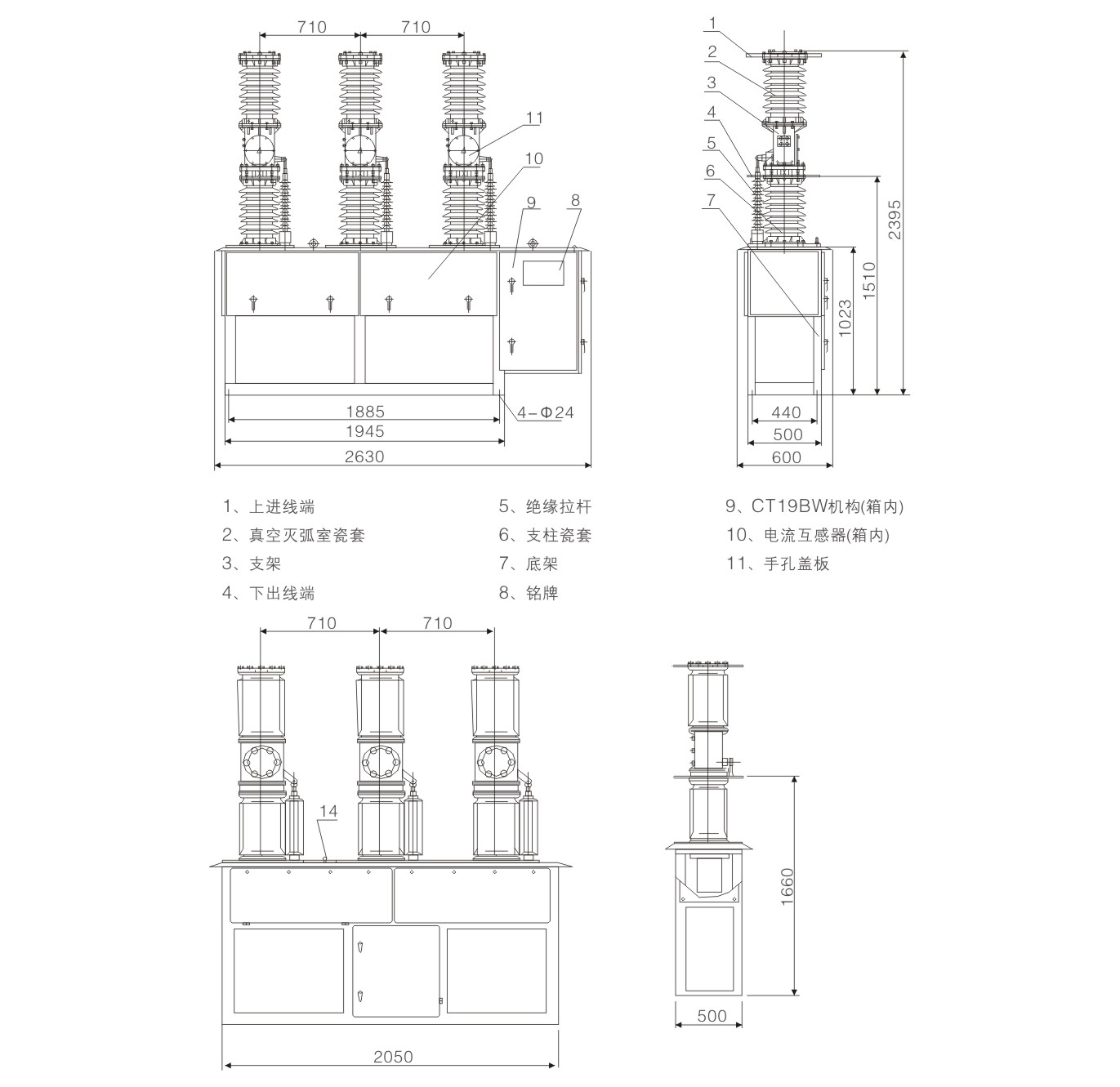 710 710

11

10

9

8

1885

1945

2630

4-Φ24

1

2

3

4

5

6

7

2395

1510

1023

440

500

600

1、上进线端
2、真空灭弧室瓷套
3、支架
4、下出线端

5、绝缘拉杆
6、支柱瓷套
7、底架
8、铭牌

9、CT19BW机构(箱内)
10、电流互感器(箱内)
11、手孔盖板

710 710

14

2050

1660

500